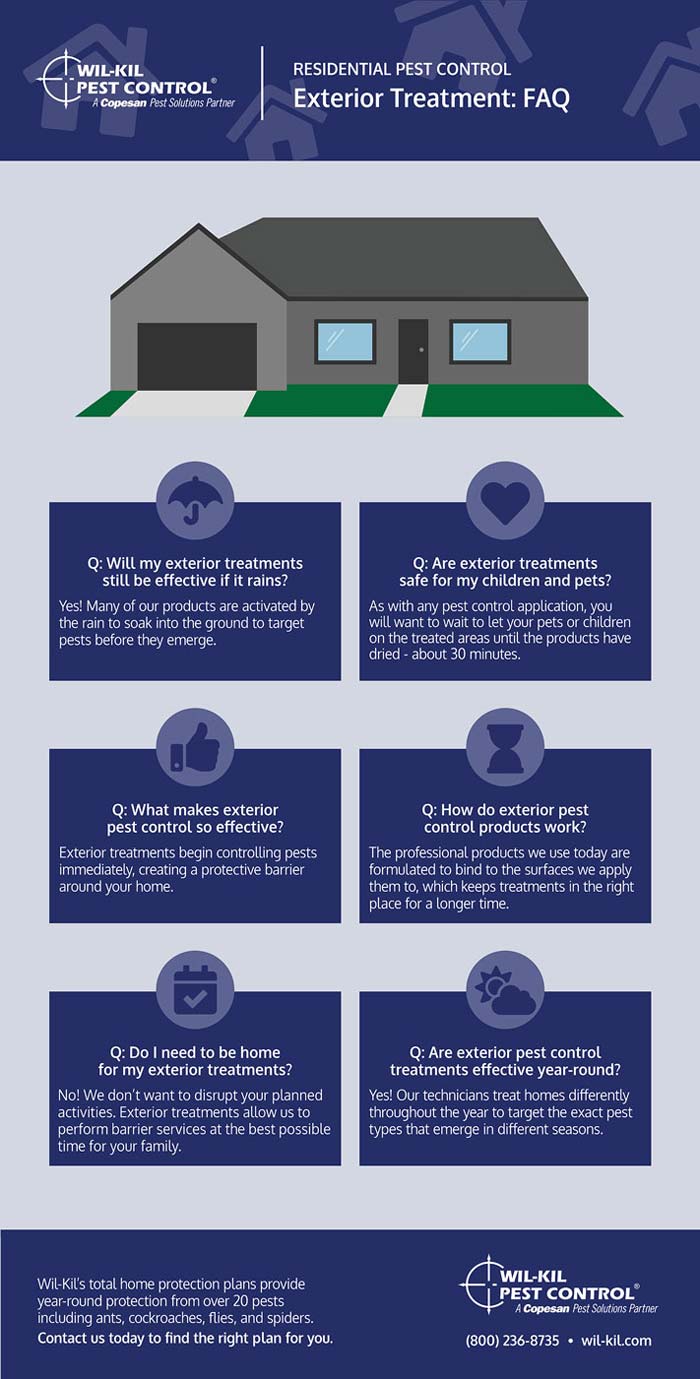 WIL-KIL PEST CONTROL®
A Copesan Pest Solutions Partner

RESIDENTIAL PEST CONTROL
Exterior Treatment: FAQ

Q: Will my exterior treatments still be effective if it rains?

Yes! Many of our products are activated by the rain to soak into the ground to target pests before they emerge.

Q: Are exterior treatments safe for my children and pets?

As with any pest control application, you will want to wait to let your pets or children on the treated areas until the products have dried - about 30 minutes.

Q: What makes exterior pest control so effective?

Exterior treatments begin controlling pests immediately, creating a protective barrier around your home.

Q: How do exterior pest control products work?

The professional products we use today are formulated to bind to the surfaces we apply them to, which keeps treatments in the right place for a longer time.

Q: Do I need to be home for my exterior treatments?

No! We don't want to disrupt your planned activities. Exterior treatments allow us to perform barrier services at the best possible time for your family.

Q: Are exterior pest control treatments effective year-round?

Yes! Our technicians treat homes differently throughout the year to target the exact pest types that emerge in different seasons.

Wil-Kil's total home protection plans provide year-round protection from over 20 pests including ants, cockroaches, flies, and spiders.
Contact us today to find the right plan for you.

WIL-KIL PEST CONTROL®
A Copesan Pest Solutions Partner

(800) 236-8735 • wil-kil.com